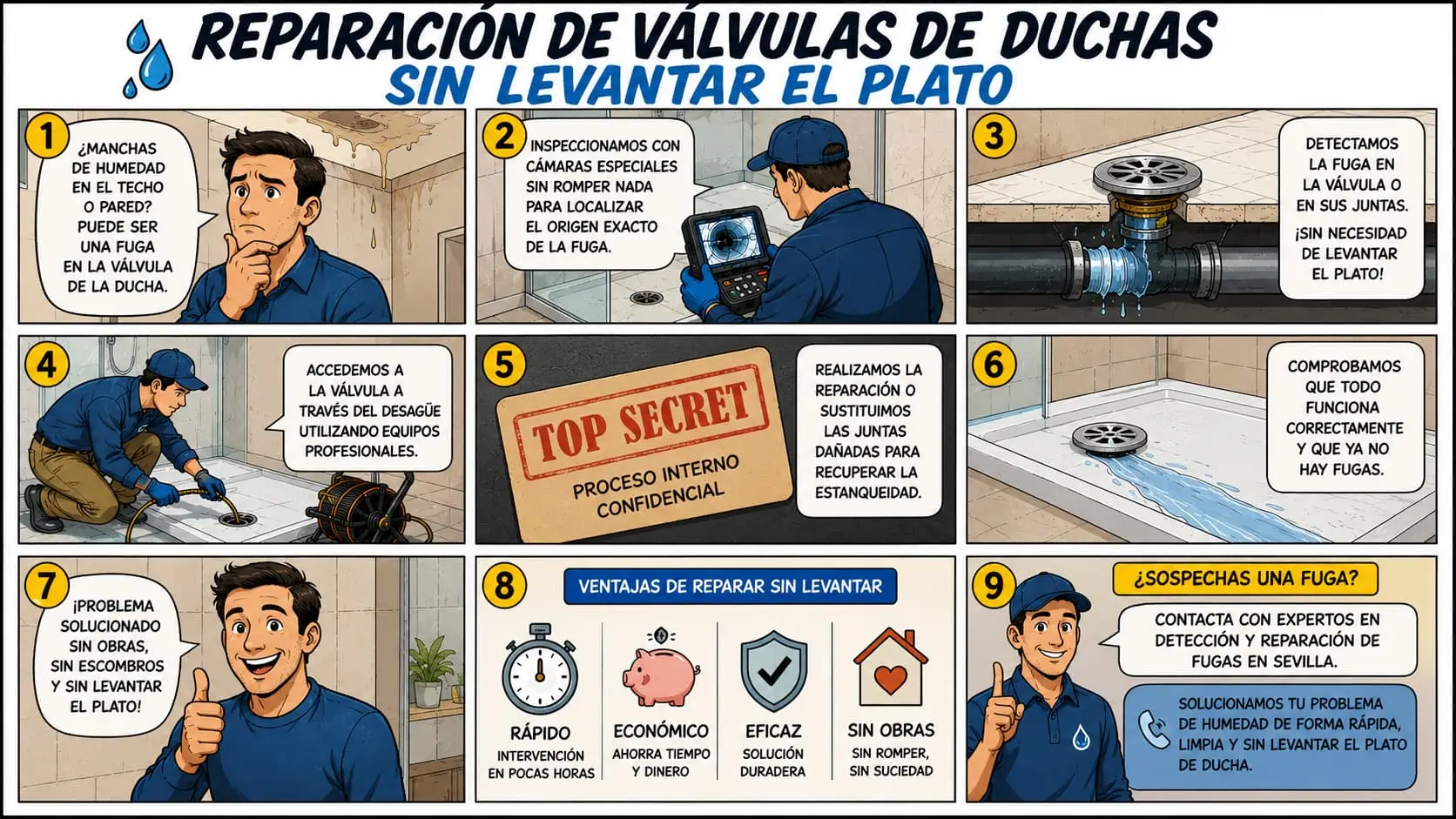 REPARACIÓN DE VÁLVULAS DE DUCHAS
SIN LEVANTAR EL PLATO

1
¿MANCHAS DE HUMEDAD EN EL TECHO O PARED? PUEDE SER UNA FUGA EN LA VÁLVULA DE LA DUCHA.

2
INSPECCIONAMOS CON CÁMARAS ESPECIALES SIN ROMPER NADA PARA LOCALIZAR EL ORIGEN EXACTO DE LA FUGA.

3
DETECTAMOS LA FUGA EN LA VÁLVULA O EN SUS JUNTAS.

¡SIN NECESIDAD DE LEVANTAR EL PLATO!

4
ACCEDEMOS A LA VÁLVULA A TRAVÉS DEL DESAGÜE UTILIZANDO EQUIPOS PROFESIONALES.

5
TOP SECRET
PROCESO INTERNO CONFIDENCIAL

REALIZAMOS LA REPARACIÓN O SUSTITUIMOS LAS JUNTAS DAÑADAS PARA RECUPERAR LA ESTANQUEIDAD.

6
COMPROBAMOS QUE TODO FUNCIONA CORRECTAMENTE Y QUE YA NO HAY FUGAS.

7
¡PROBLEMA SOLUCIONADO SIN OBRAS, SIN ESCOMBROS Y SIN LEVANTAR EL PLATO!

8
VENTAJAS DE REPARAR SIN LEVANTAR

RÁPIDO
INTERVENCIÓN EN POCAS HORAS

ECONÓMICO
AHORRA TIEMPO Y DINERO

EFICAZ
SOLUCIÓN DURADERA

SIN OBRAS
SIN ROMPER, SIN SUCIEDAD

9
¿SOSPECHAS UNA FUGA?

CONTACTA CON EXPERTOS EN DETECCIÓN Y REPARACIÓN DE FUGAS EN SEVILLA.

SOLUCIONAMOS TU PROBLEMA DE HUMEDAD DE FORMA RÁPIDA, LIMPIA Y SIN LEVANTAR EL PLATO DE DUCHA.